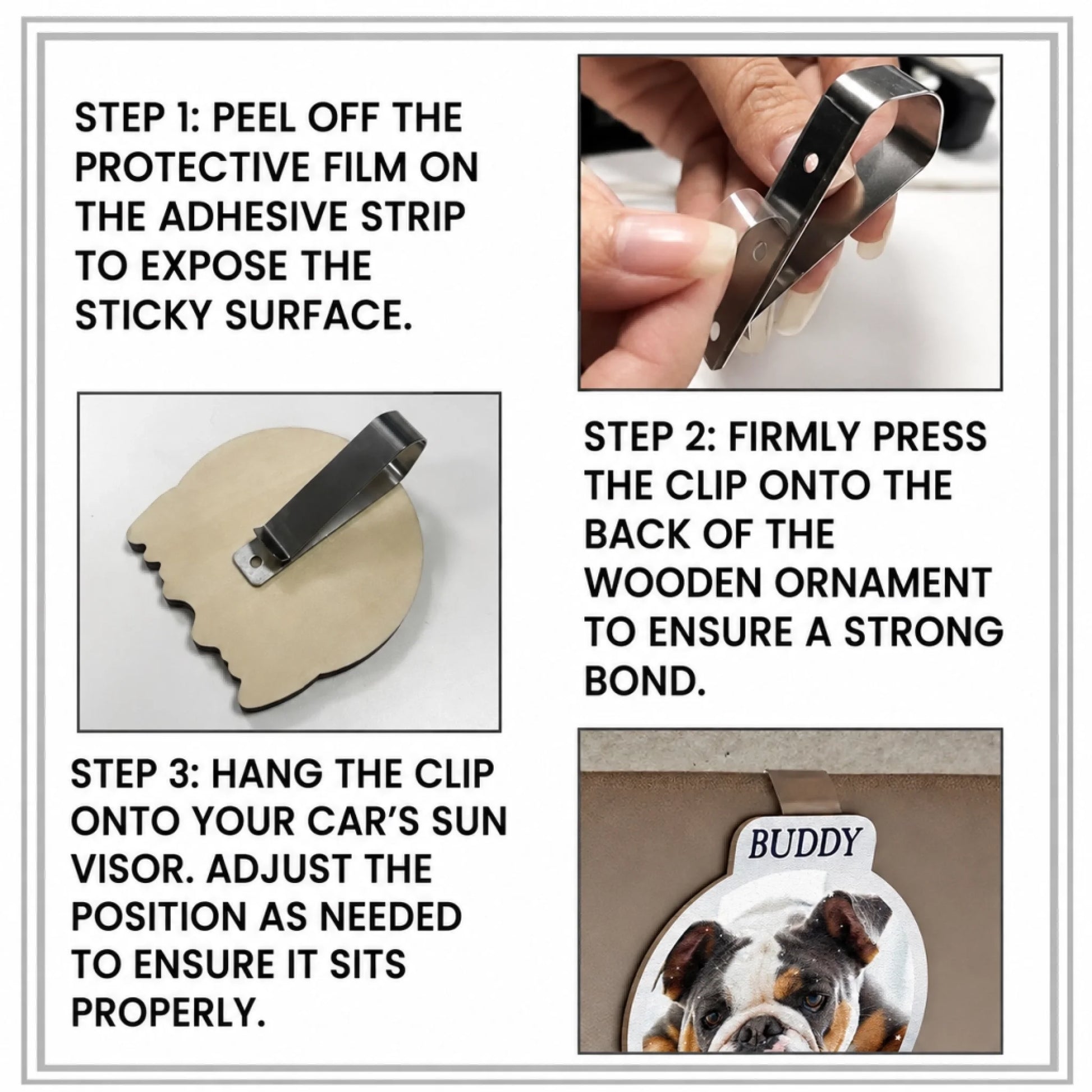 STEP 1: PEEL OFF THE PROTECTIVE FILM ON THE ADHESIVE STRIP TO EXPOSE THE STICKY SURFACE.

STEP 2: FIRMLY PRESS THE CLIP ONTO THE BACK OF THE WOODEN ORNAMENT TO ENSURE A STRONG BOND.

STEP 3: HANG THE CLIP ONTO YOUR CAR'S SUN VISOR. ADJUST THE POSITION AS NEEDED TO ENSURE IT SITS PROPERLY.

BUDDY